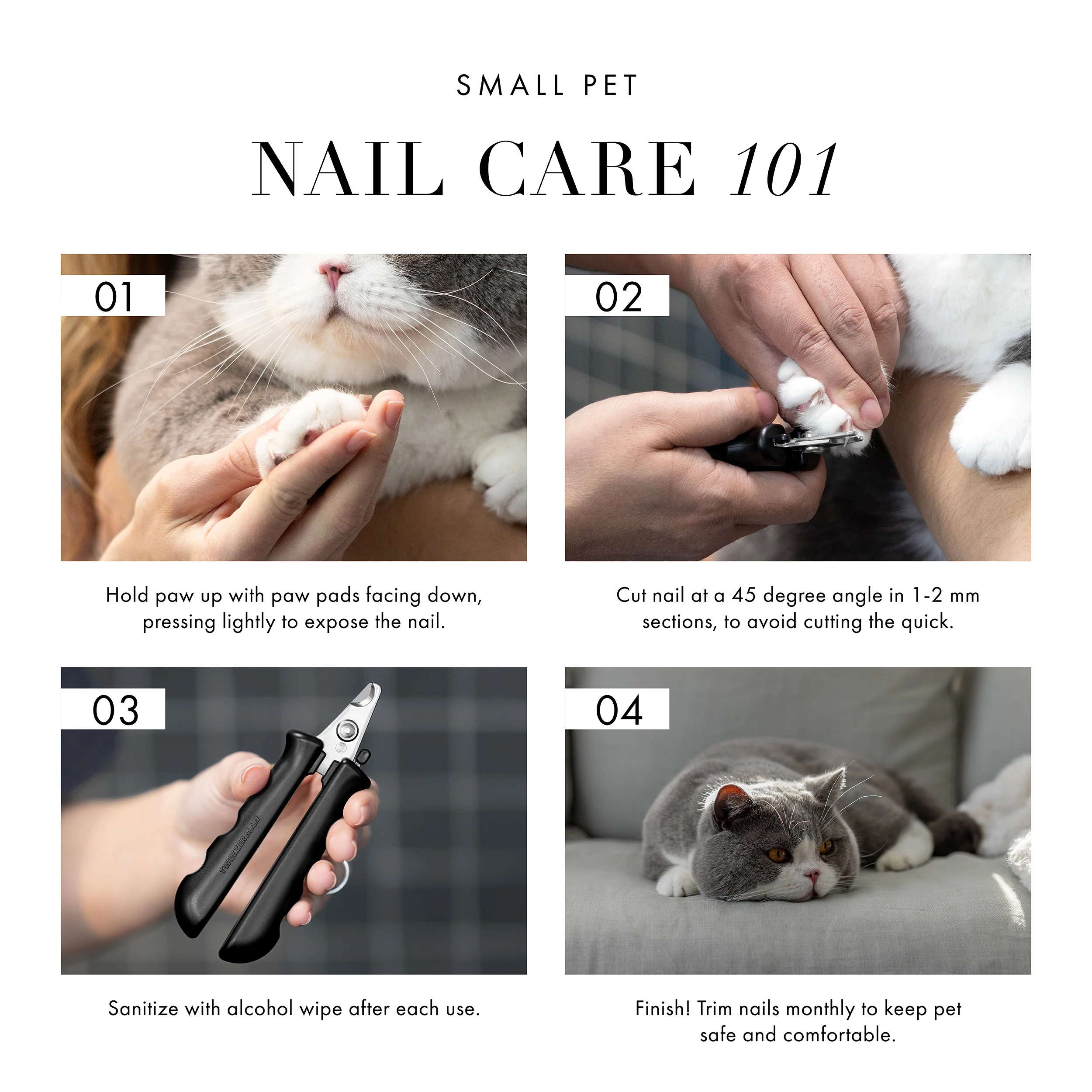 SMALL PET

NAIL CARE 101

01

Hold paw up with paw pads facing down, pressing lightly to expose the nail.

02

Cut nail at a 45 degree angle in 1-2 mm sections, to avoid cutting the quick.

03

TWEEZERMAN

Sanitize with alcohol wipe after each use.

04

Finish! Trim nails monthly to keep pet safe and comfortable.