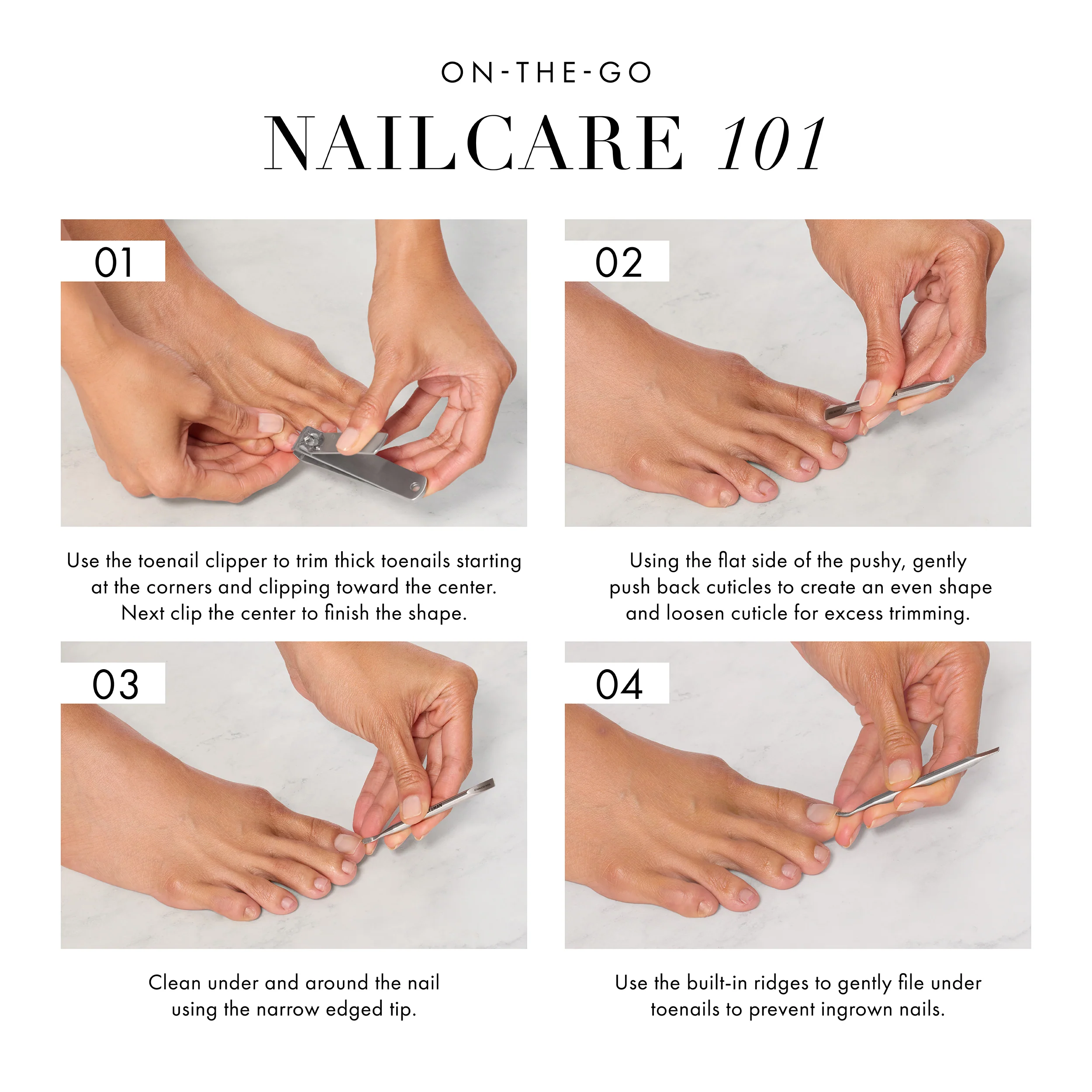 ON-THE-GO

NAILCARE 101

01

Use the toenail clipper to trim thick toenails starting at the corners and clipping toward the center. Next clip the center to finish the shape.

02

Using the flat side of the pushy, gently push back cuticles to create an even shape and loosen cuticle for excess trimming.

03

Clean under and around the nail using the narrow edged tip.

04

Use the built-in ridges to gently file under toenails to prevent ingrown nails.