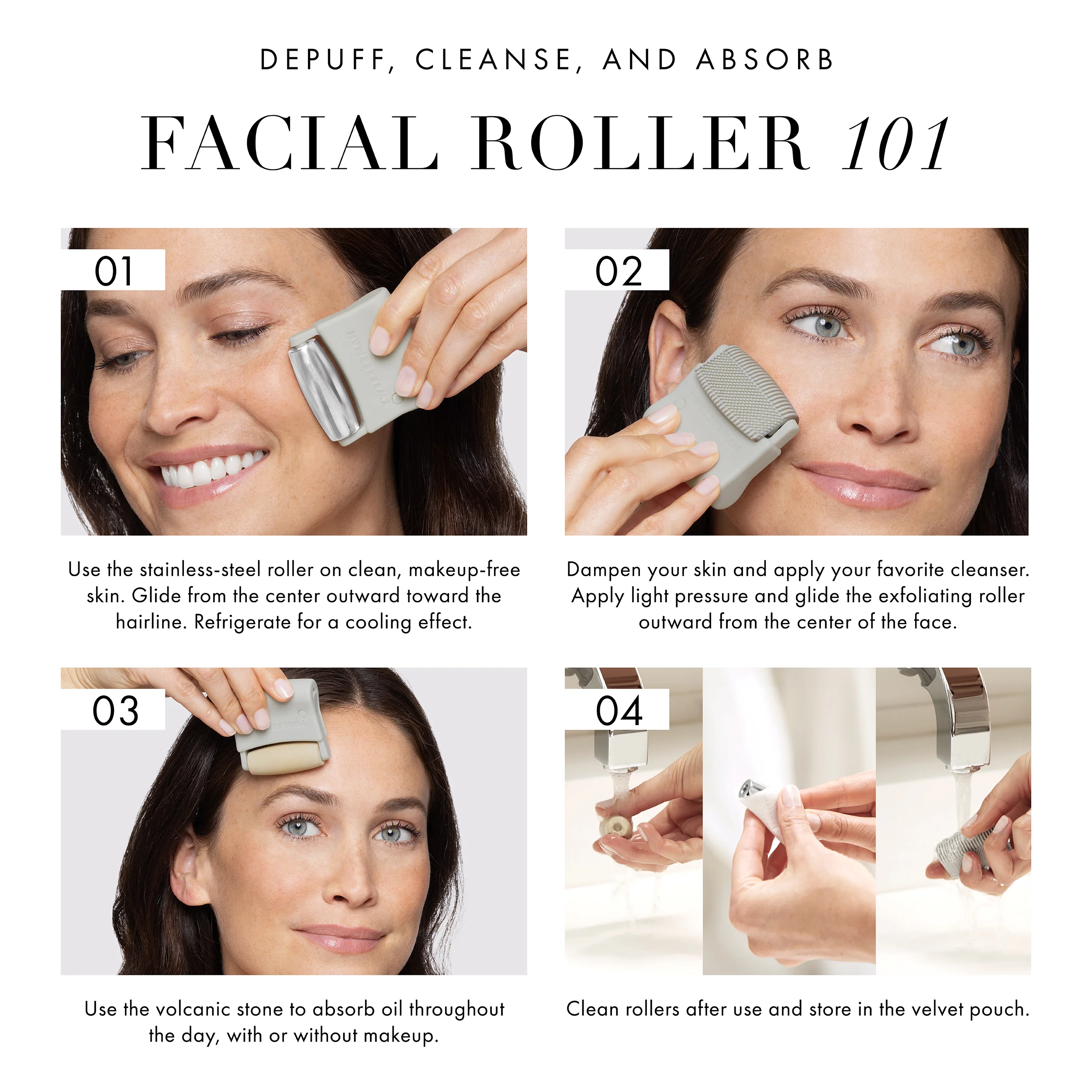 DEPUFF, CLEANSE, AND ABSORB

FACIAL ROLLER 101

01

Use the stainless-steel roller on clean, makeup-free skin. Glide from the center outward toward the hairline. Refrigerate for a cooling effect.

02

Dampen your skin and apply your favorite cleanser. Apply light pressure and glide the exfoliating roller outward from the center of the face.

03

Use the volcanic stone to absorb oil throughout the day, with or without makeup.

04

Clean rollers after use and store in the velvet pouch.